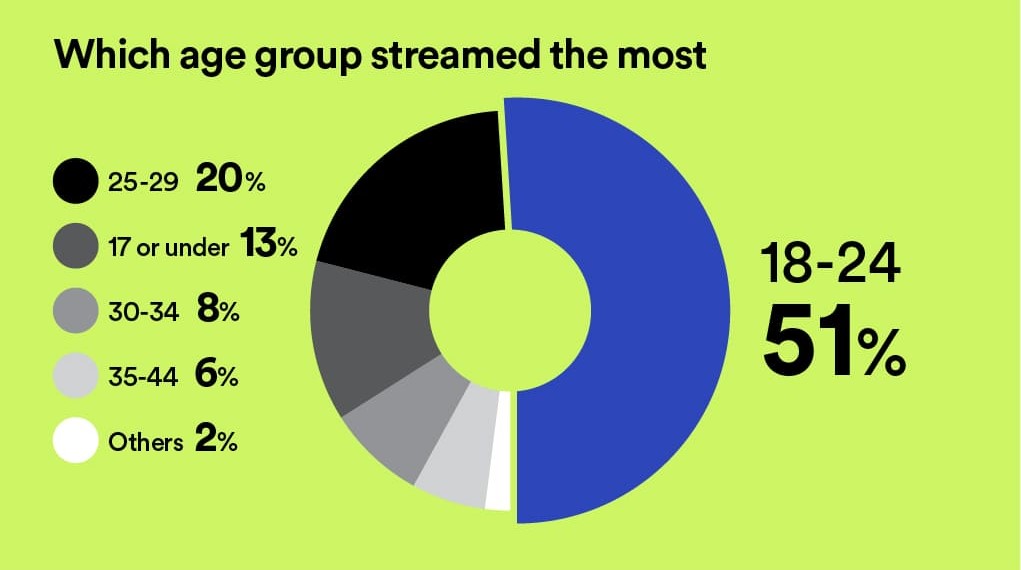 Which age group streamed the most

25-29 20%

17 or under 13%

30-34 8%

35-44 6%

Others 2%

18-24
51%